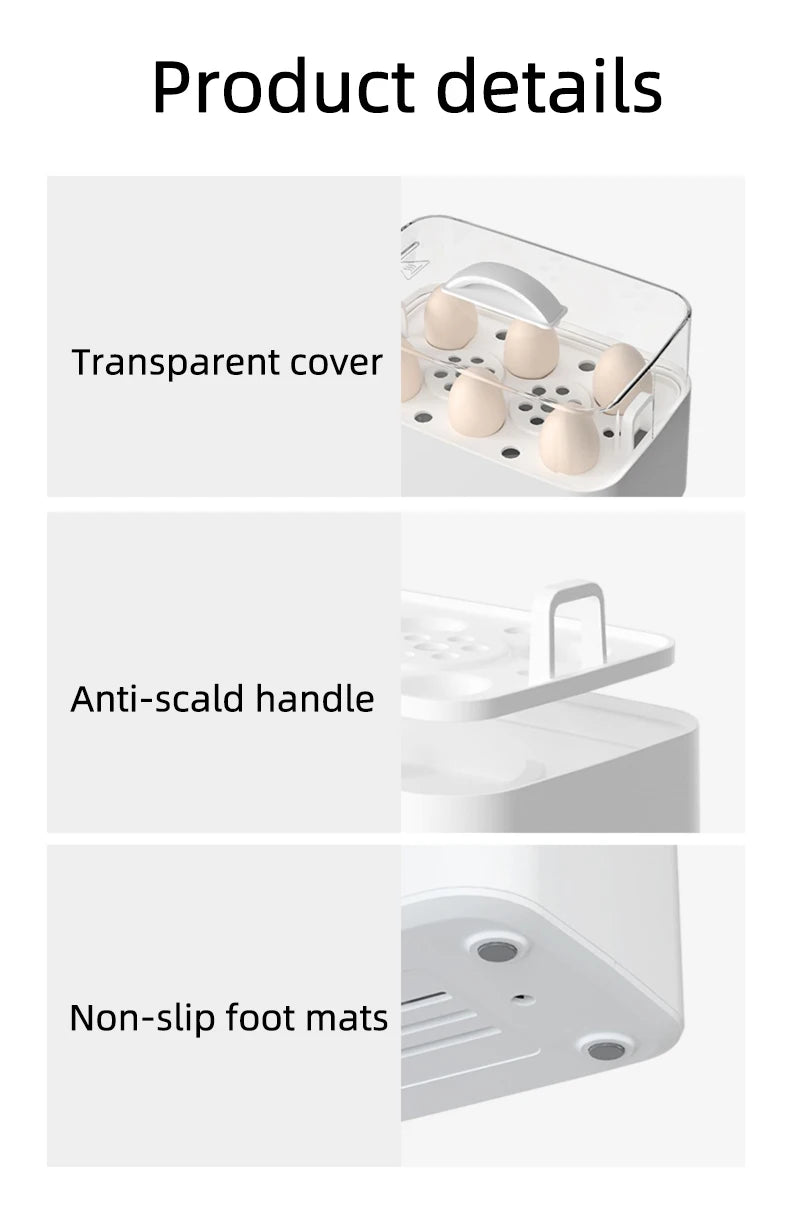 Product details

Transparent cover

Anti-scald handle

Non-slip foot mats